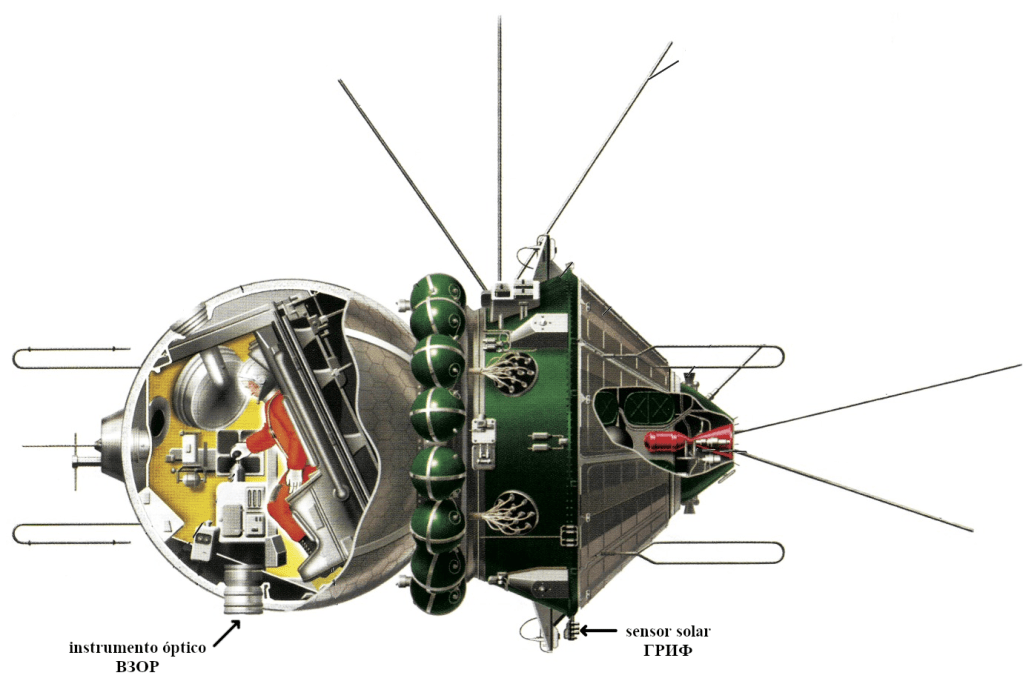 instrumento óptico
ВЗОР

sensor solar
ГРИФ