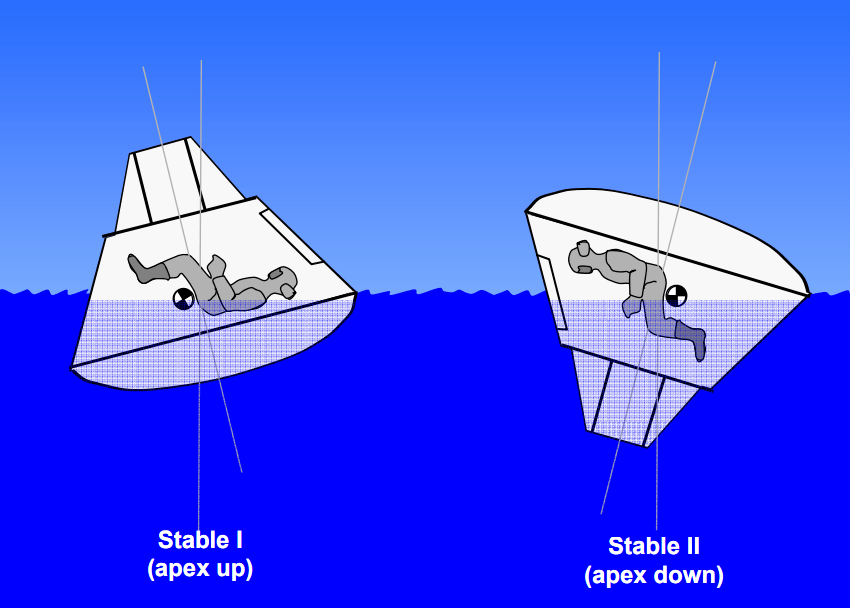 Stable I
(apex up)

Stable II
(apex down)